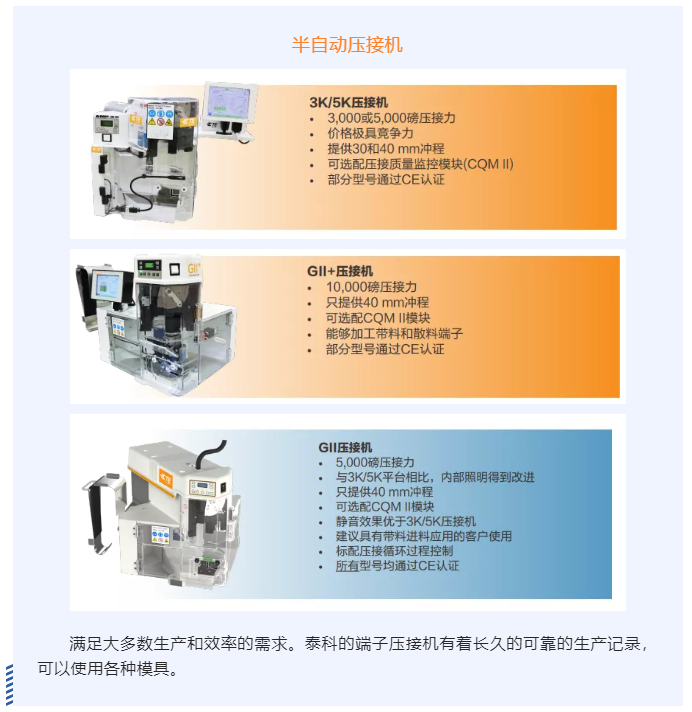 半自动压接机

3K/5K压接机
• 3,000或5,000磅压接力
• 价格极具竞争力
• 提供30和40 mm冲程
• 可选配压接质量监控模块(CQM II)
• 部分型号通过CE认证

GII+压接机
• 10,000磅压接力
• 只提供40 mm冲程
• 可选配CQM II模块
• 能够加工带料和散料端子
• 部分型号通过CE认证

GII压接机
• 5,000磅压接力
• 与3K/5K平台相比，内部照明得到改进
• 只提供40 mm冲程
• 可选配CQM II模块
• 静音效果优于3K/5K压接机
• 建议具有带料进料应用的客户使用
• 标配压接循环过程控制
• 所有型号均通过CE认证

满足大多数生产和效率的需求。泰科的端子压接机有着长久的可靠的生产记录，可以使用各种模具。