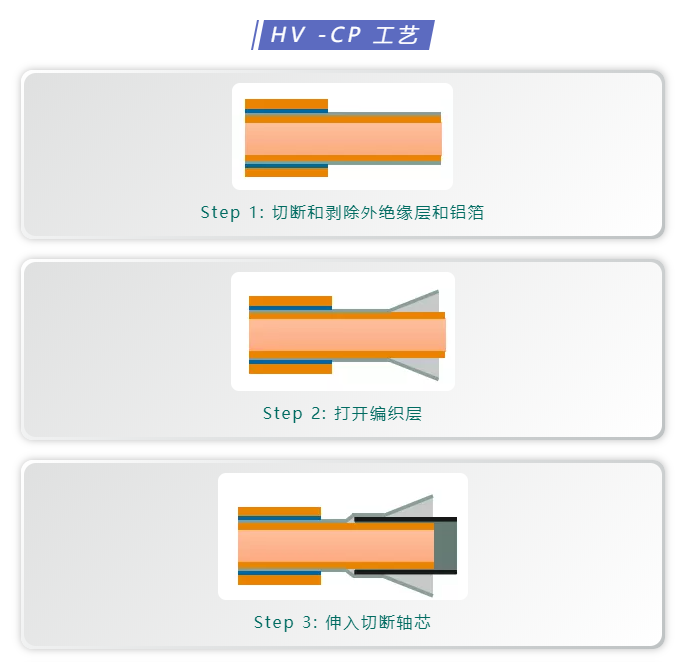 HV -CP 工艺

Step 1: 切断和剥除外绝缘层和铝箔

Step 2: 打开编织层

Step 3: 伸入切断轴芯