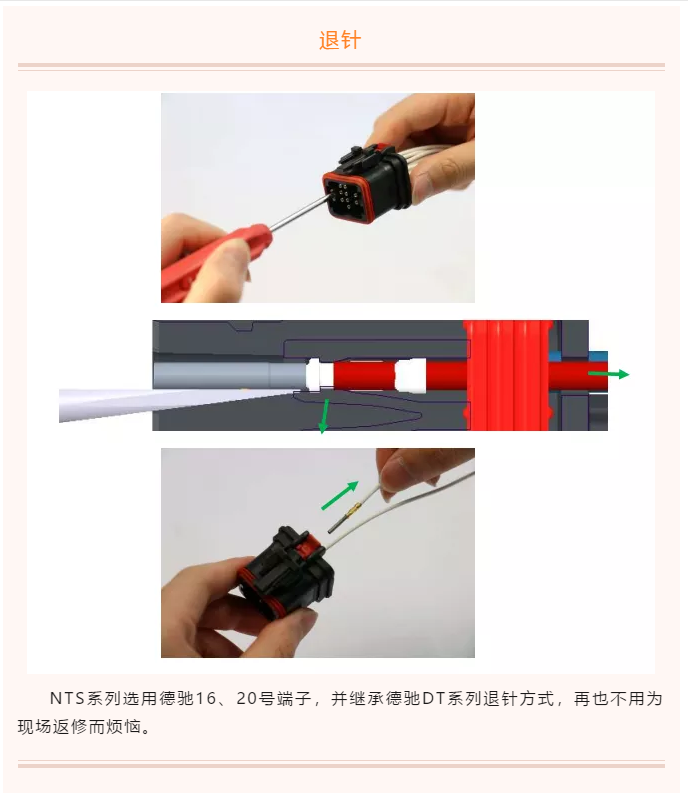 退针

NTS系列选用德驰16、20号端子，并继承德驰DT系列退针方式，再也不用为现场返修而烦恼。