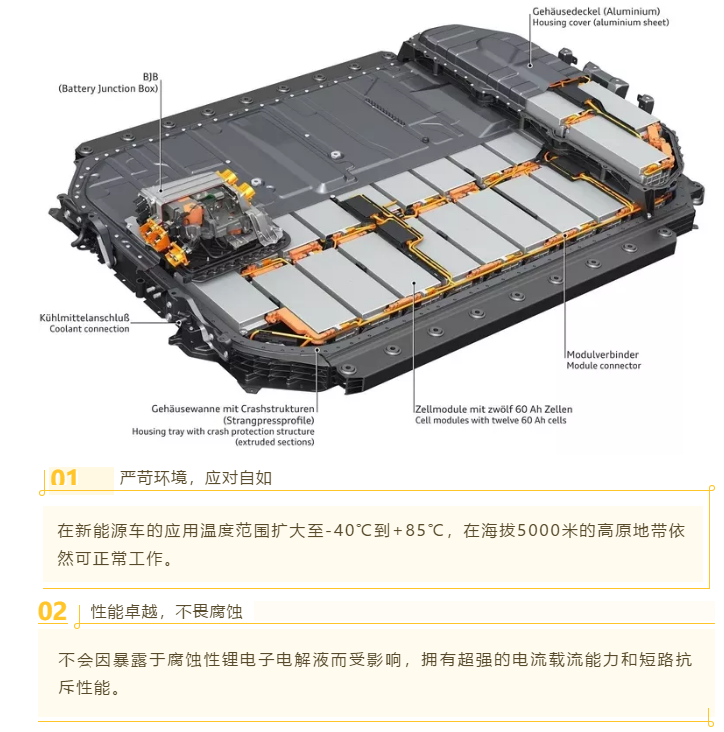 Gehäusedeckel (Aluminium)
Housing cover (aluminium sheet)

BJB
(Battery Junction Box)

Kühlmittelanschluß
Coolant connection

Modulverbinder
Module connector

Gehäusewanne mit Crashstrukturen
(Strangpressprofile)
Housing tray with crash protection structure
(extruded sections)

Zellmodule mit zwölf 60 Ah Zellen
Cell modules with twelve 60 Ah cells

01 严苛环境，应对自如

在新能源车的应用温度范围扩大至-40℃到+85℃，在海拔5000米的高原地带依然可正常工作。

02 性能卓越，不畏腐蚀

不会因暴露于腐蚀性锂电子电解液而受影响，拥有超强的电流载流能力和短路抗斥性能。