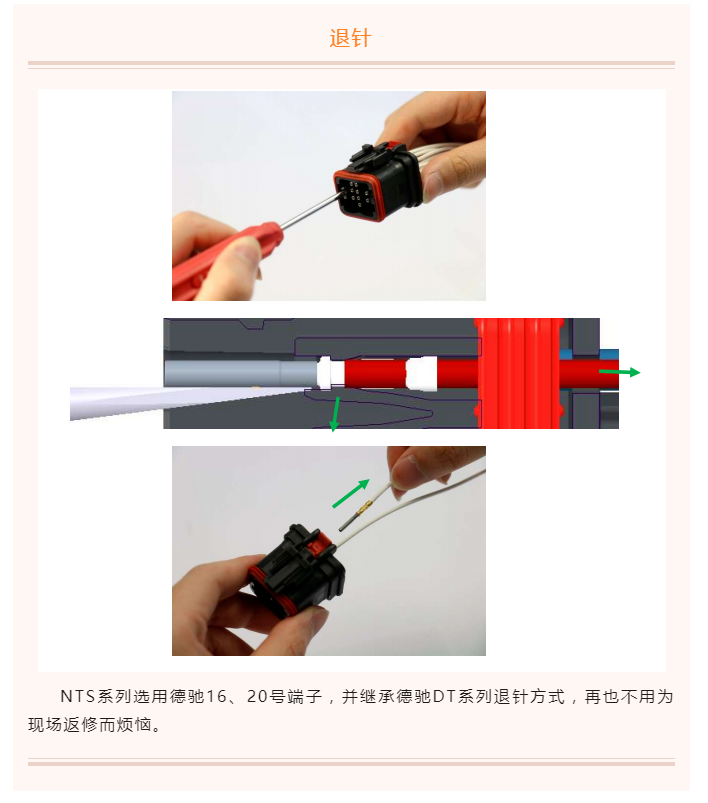 退针

NTS系列选用德驰16、20号端子，并继承德驰DT系列退针方式，再也不用为现场返修而烦恼。