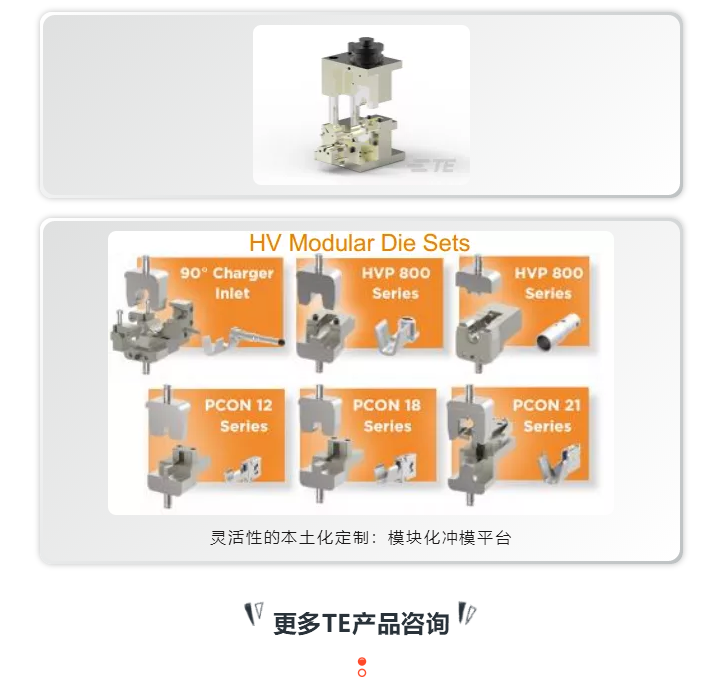 TE

HV Modular Die Sets

90° Charger Inlet

HVP 800 Series

HVP 800 Series

PCON 12 Series

PCON 18 Series

PCON 21 Series

灵活性的本土化定制：模块化冲模平台

更多TE产品咨询