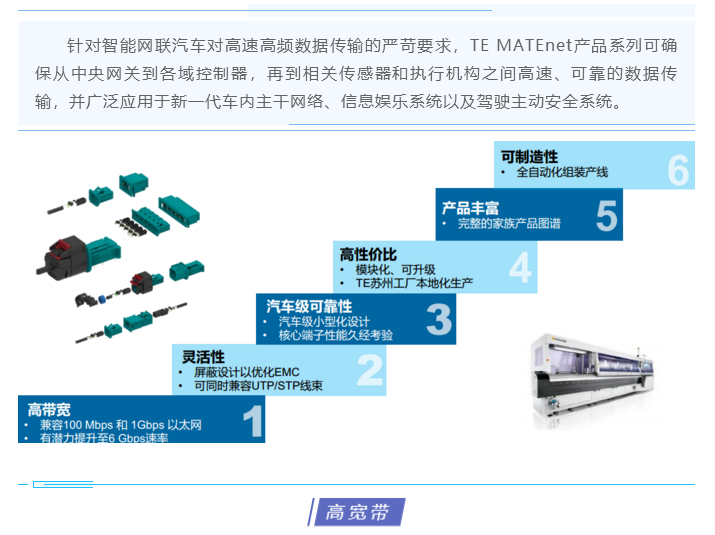 针对智能网联汽车对高速高频数据传输的严苛要求，TE MATEnet产品系列可确保从中央网关到各域控制器，再到相关传感器和执行机构之间高速、可靠的数据传输，并广泛应用于新一代车内主干网络、信息娱乐系统以及驾驶主动安全系统。

可制造性
• 全自动化组装产线
6

产品丰富
• 完整的家族产品图谱
5

高性价比
• 模块化、可升级
• TE苏州工厂本地化生产
4

汽车级可靠性
• 汽车级小型化设计
• 核心端子性能久经考验
3

灵活性
• 屏蔽设计以优化EMC
• 可同时兼容UTP/STP线束
2

高带宽
• 兼容100 Mbps 和 1Gbps 以太网
• 有潜力提升至6 Gbps速率
1

高宽带