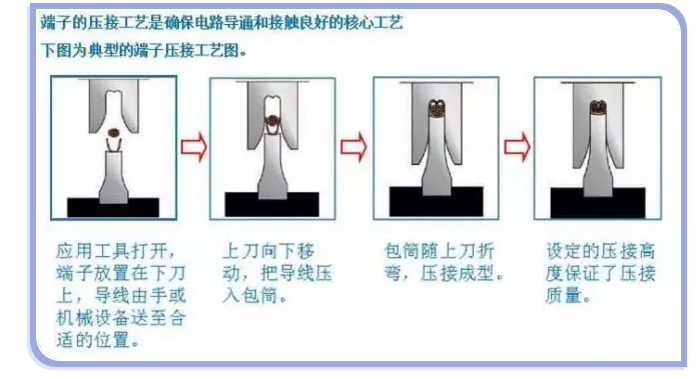 端子的压接工艺是确保电路导通和接触良好的核心工艺

下图为典型的端子压接工艺图。

应用工具打开，端子放置在下刀上，导线由手或机械设备送至合适的位置。

上刀向下移动，把导线压入包筒。

包筒随上刀折弯，压接成型。

设定的压接高度保证了压接质量。